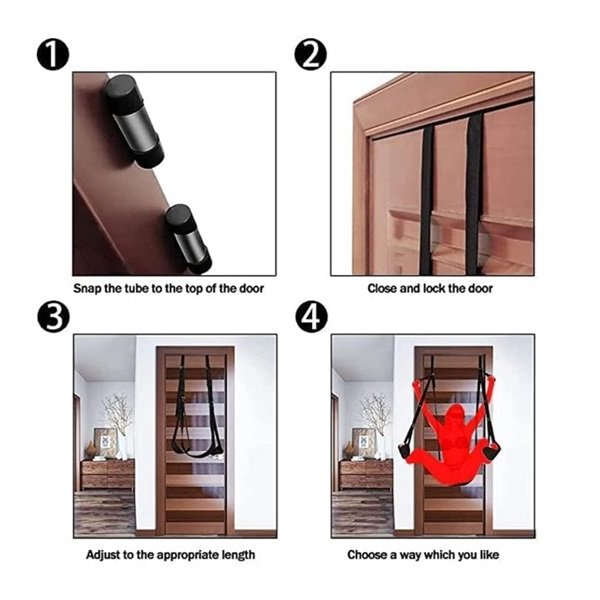 1

Snap the tube to the top of the door

2

Close and lock the door

3

Adjust to the appropriate length

4

Choose a way which you like